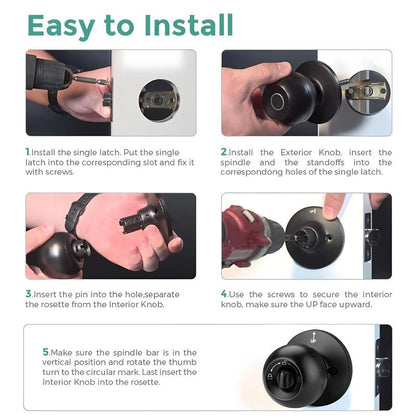 Easy to Install

1.Install the single latch. Put the single latch into the corresponding slot and fix it with screws.

2.Install the Exterior Knob, insert the spindle and the standoffs into the correspondong holes of the single latch.

3.Insert the pin into the hole,separate the rosette from the Interior Knob.

4.Use the screws to secure the interior knob, make sure the UP face upward.

5.Make sure the spindle bar is in the vertical position and rotate the thumb turn to the circular mark. Last insert the Interior Knob into the rosette.

UP